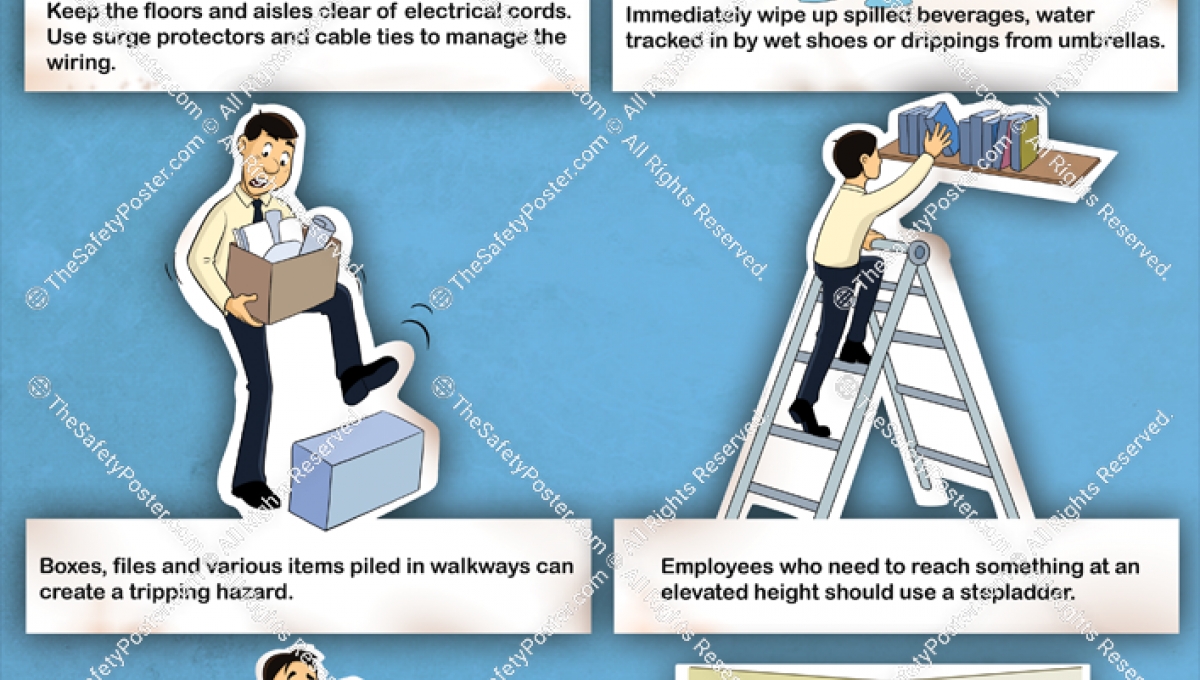 Keep the floors and aisles clear of electrical cords. Use surge protectors and cable ties to manage the wiring.

Immediately wipe up spilled beverages, water tracked in by wet shoes or drippings from umbrellas.

Boxes, files and various items piled in walkways can create a tripping hazard.

Employees who need to reach something at an elevated height should use a stepladder.

© TheSafetyPoster.com © All Rights Reserved.