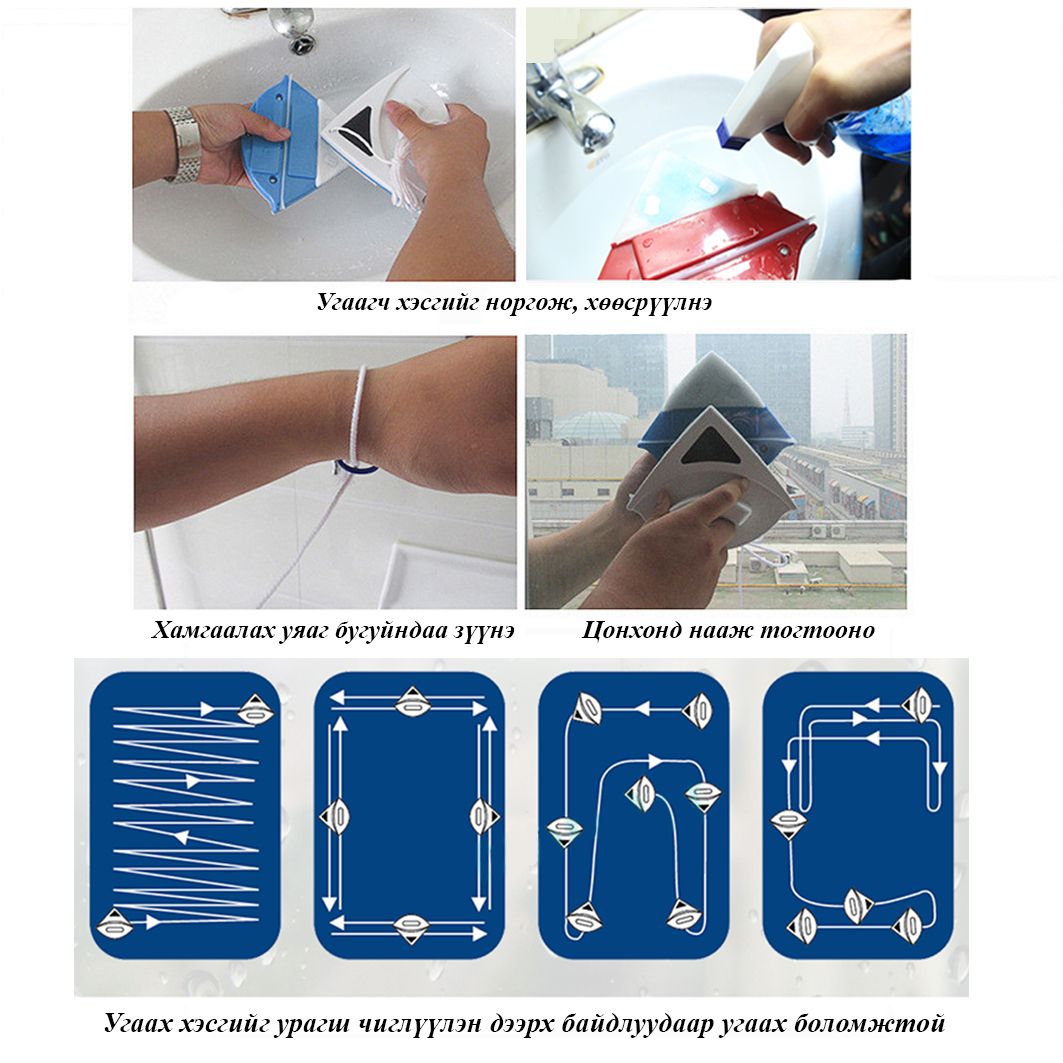 Угаагч хэсгийг норгож, хөөсрүүлнэ

Хамгаалах уяаг бугуйндаа зүүнэ

Цонхонд нааж тогтооно

Угаах хэсгийг урагш чиглүүлэн дээрх байдлуудаар угаах боломжтой