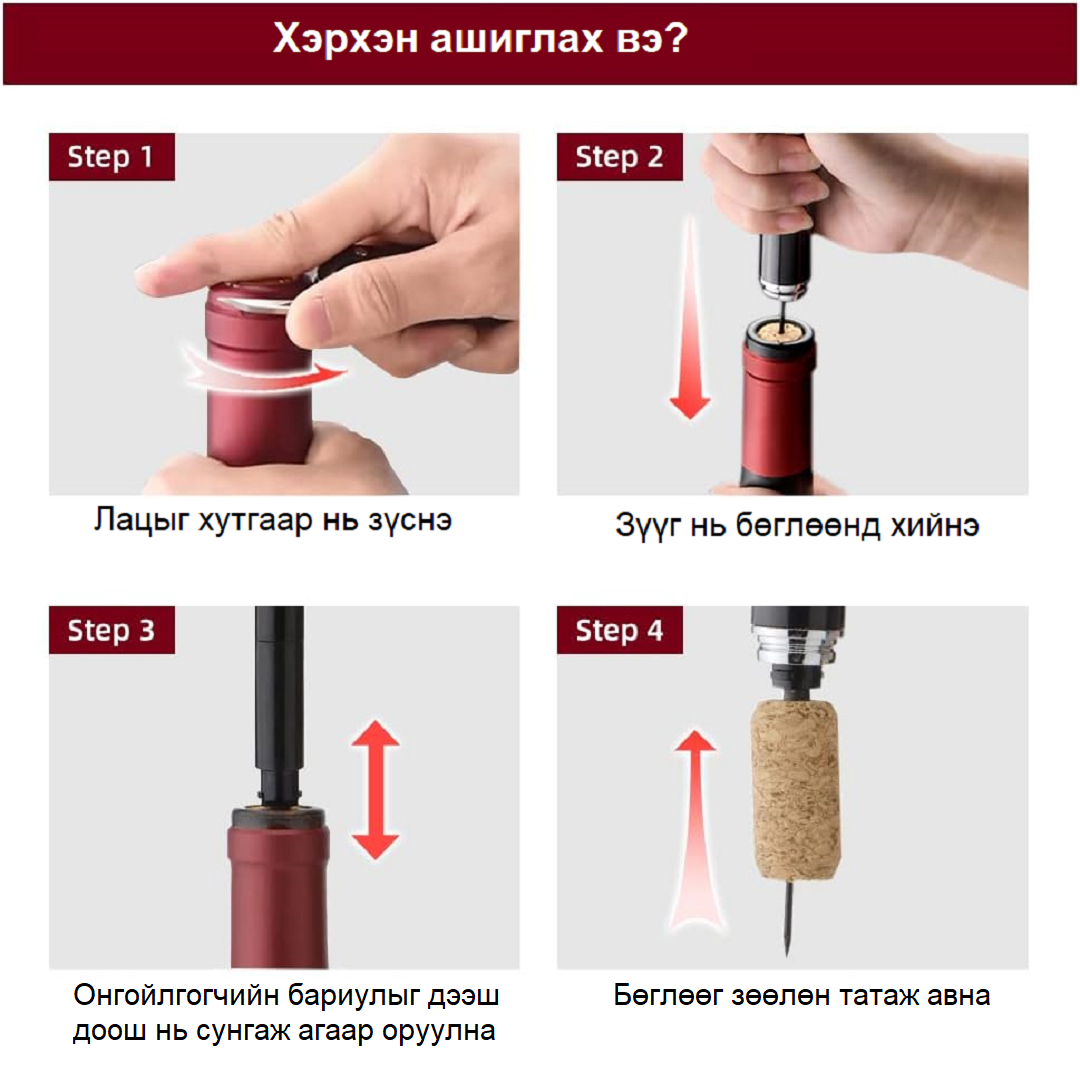 Хэрхэн ашиглах вэ?

Step 1

Лацыг хутгаар нь зүснэ

Step 2

Зүүг нь бөглөөнд хийнэ

Step 3

Онгойлгогчийн бариулыг дээш доош нь сунгаж агаар оруулна

Step 4

Бөглөөг зөөлөн татаж авна