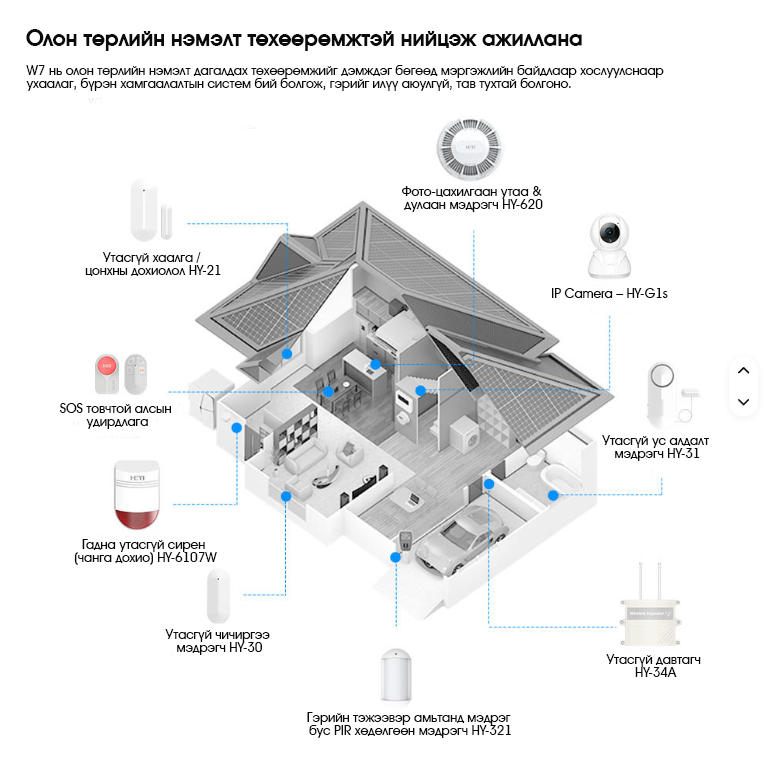 Олон төрлийн нэмэлт төхөөрөмжтэй нийцэж ажиллана

W7 нь олон төрлийн нэмэлт дагалдах төхөөрөмжийг дэмждэг бөгөөд мэргэжлийн байдлаар хослуулснаар ухаалаг, бүрэн хамгаалалтын систем бий болгож, гэрийг илүү аюулгүй, тав тухтай болгоно.

Фото-цахилгаан утаа & дулаан мэдрэгч HY-620

Утасгүй хаалга / цонхны дохиолол HY-21

IP Camera – HY-G1s

SOS товчтой алсын удирдлага

Утасгүй ус алдалт мэдрэгч HY-31

Гадна утасгүй сирен (чанга дохио) HY-6107W

Утасгүй чичиргээ мэдрэгч HY-30

Утасгүй давтагч HY-34A

Гэрийн тэжээвэр амьтанд мэдрэг бус PIR хөдөлгөөн мэдрэгч HY-321