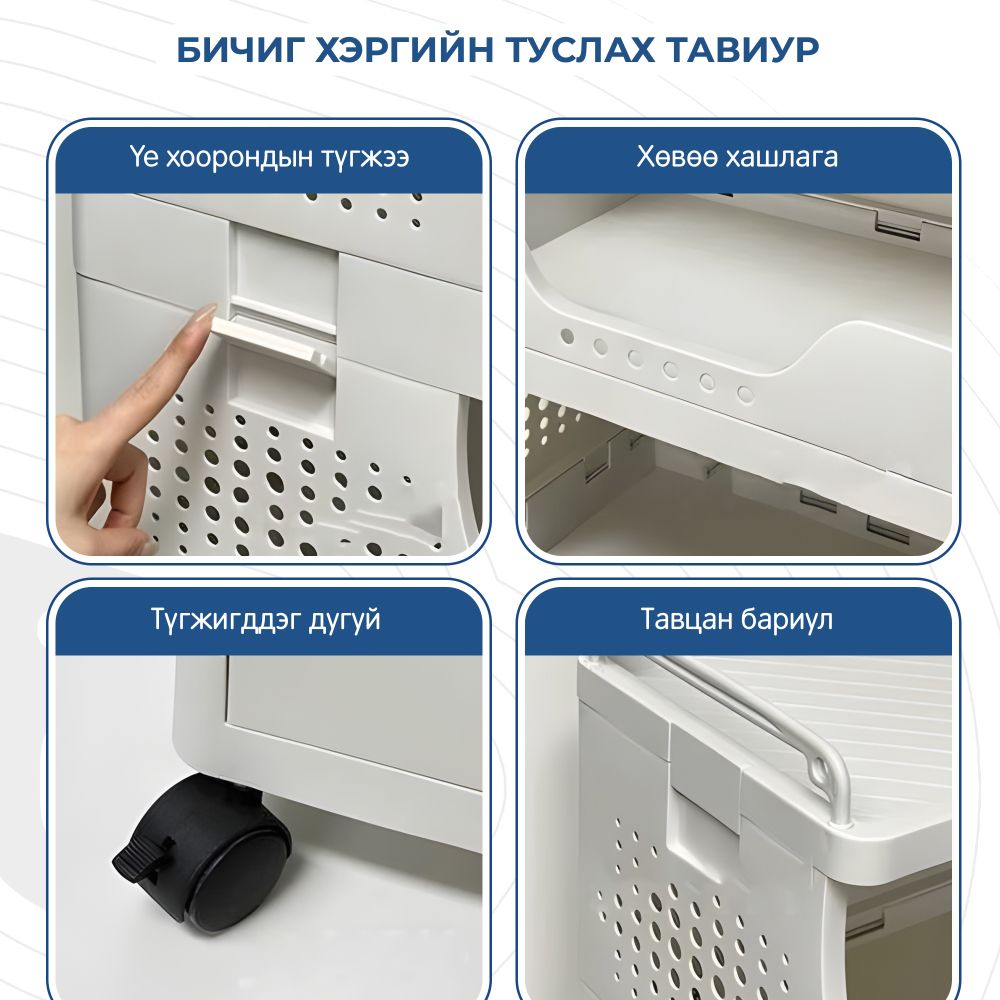 БИЧИГ ХЭРГИЙН ТУСЛАХ ТАВИУР

Үе хоорондын түгжээ

Хөвөө хашлага

Түгжигддэг дугуй

Тавцан бариул