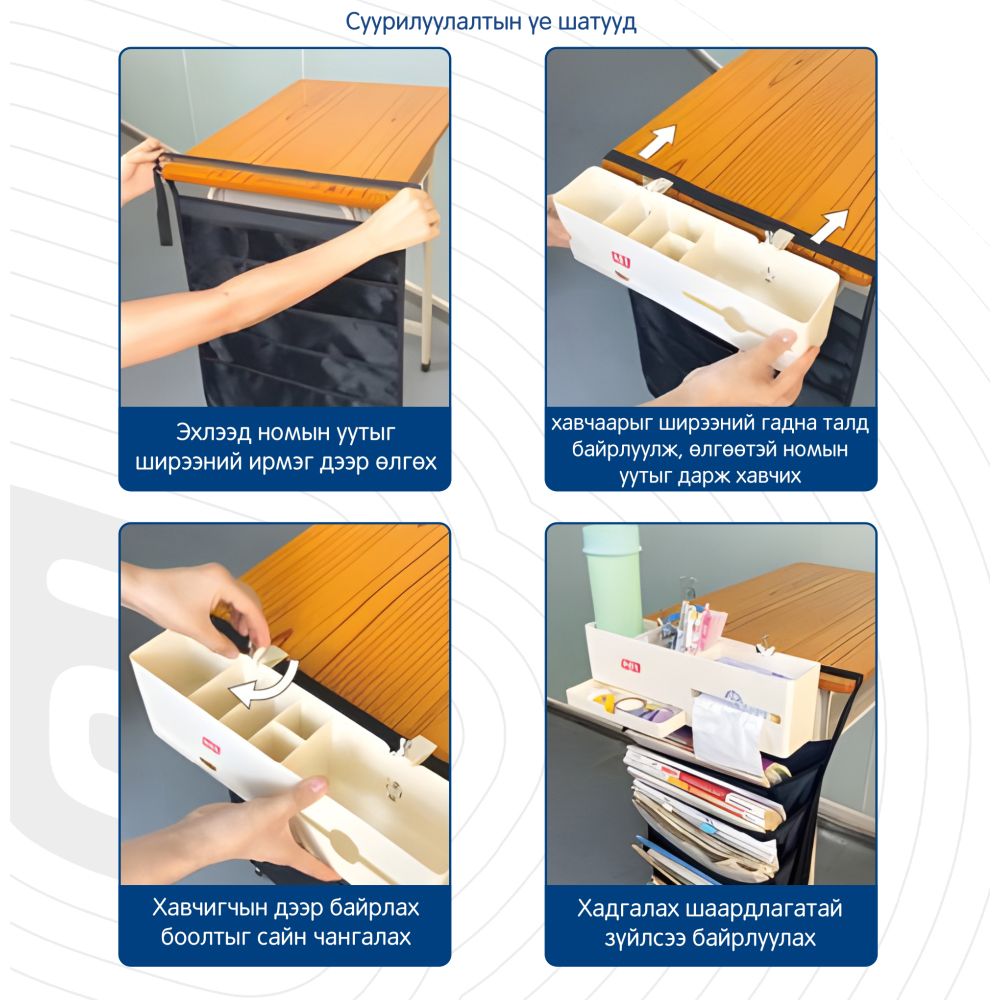 Суурилуулалтын үе шатууд

Эхлээд номын уутыг ширээний ирмэг дээр өлгөх

хавчаарыг ширээний гадна талд байрлуулж, өлгөөтэй номын уутыг дарж хавчих

Хавчигчын дээр байрлах боолтыг сайн чангалах

Хадгалах шаардлагатай зүйлсээ байрлуулах