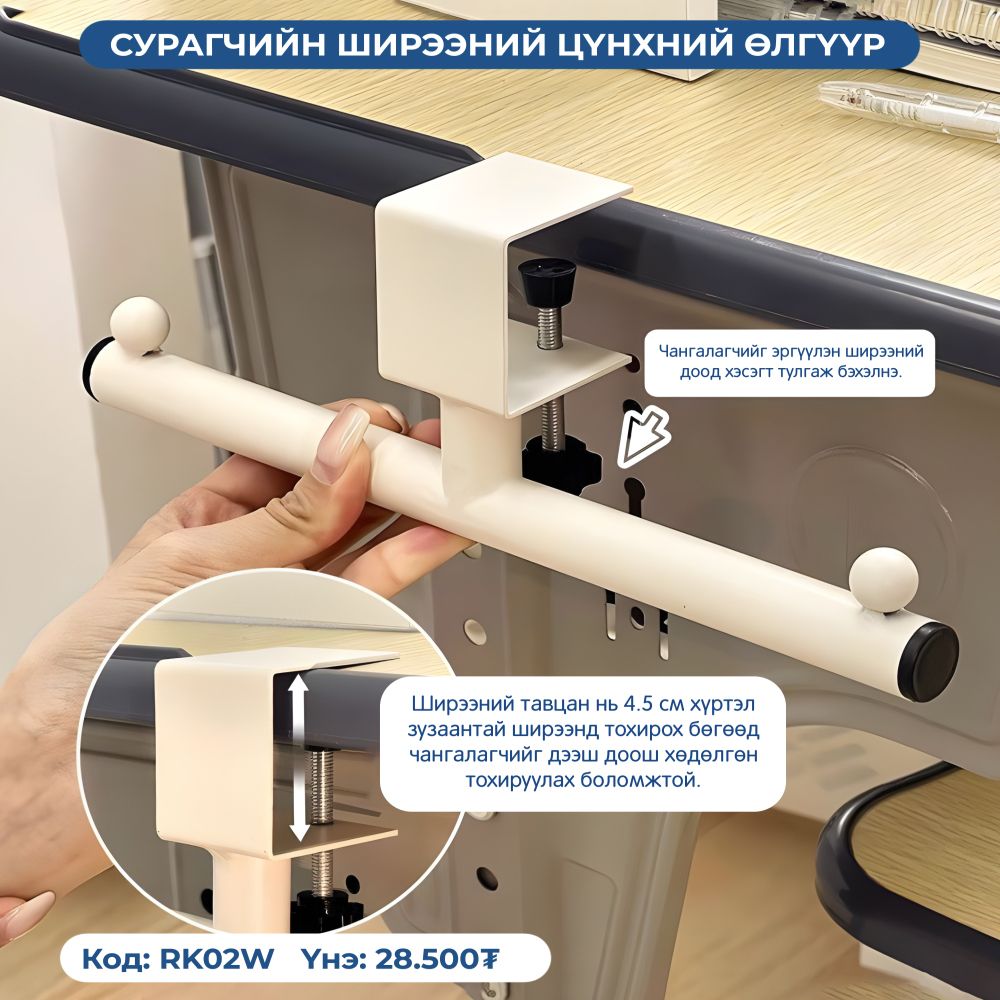 СУРАГЧИЙН ШИРЭЭНИЙ ЦҮНХНИЙ ӨЛГҮҮР

Чангалагчийг эргүүлэн ширээний доод хэсэгт тулгаж бэхэлнэ.

Ширээний тавцан нь 4.5 см хүртэл зузаантай ширээнд тохирох бөгөөд чангалагчийг дээш доош хөдөлгөн тохируулах боломжтой.

Код: RK02W Үнэ: 28.500₮