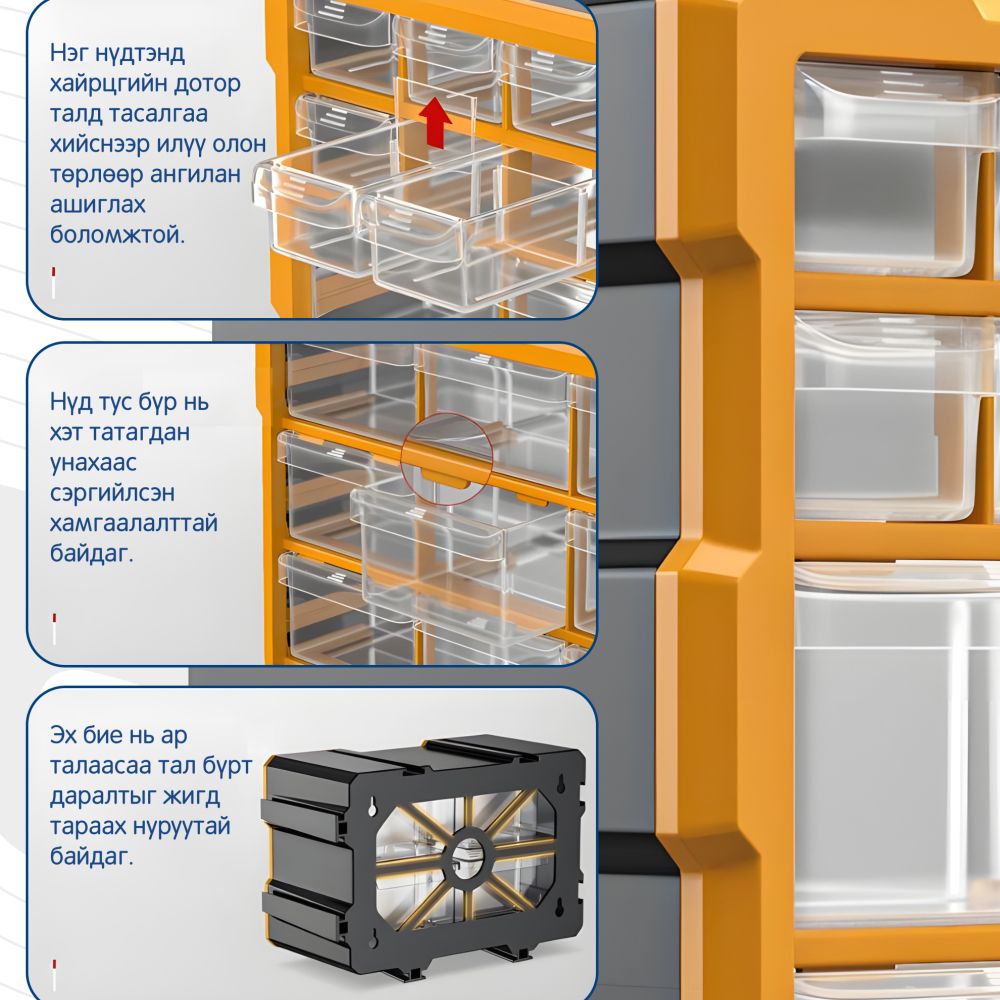 Нэг нүдтэнд хайрцгийн дотор талд тасалгаа хийснээр илүү олон төрлөөр ангилан ашиглах боломжтой.

Нүд тус бүр нь хэт татагдан унахаас сэргийлсэн хамгаалалттай байдаг.

Эх бие нь ар талаасаа тал бүрт даралтыг жигд тараах нуруутай байдаг.