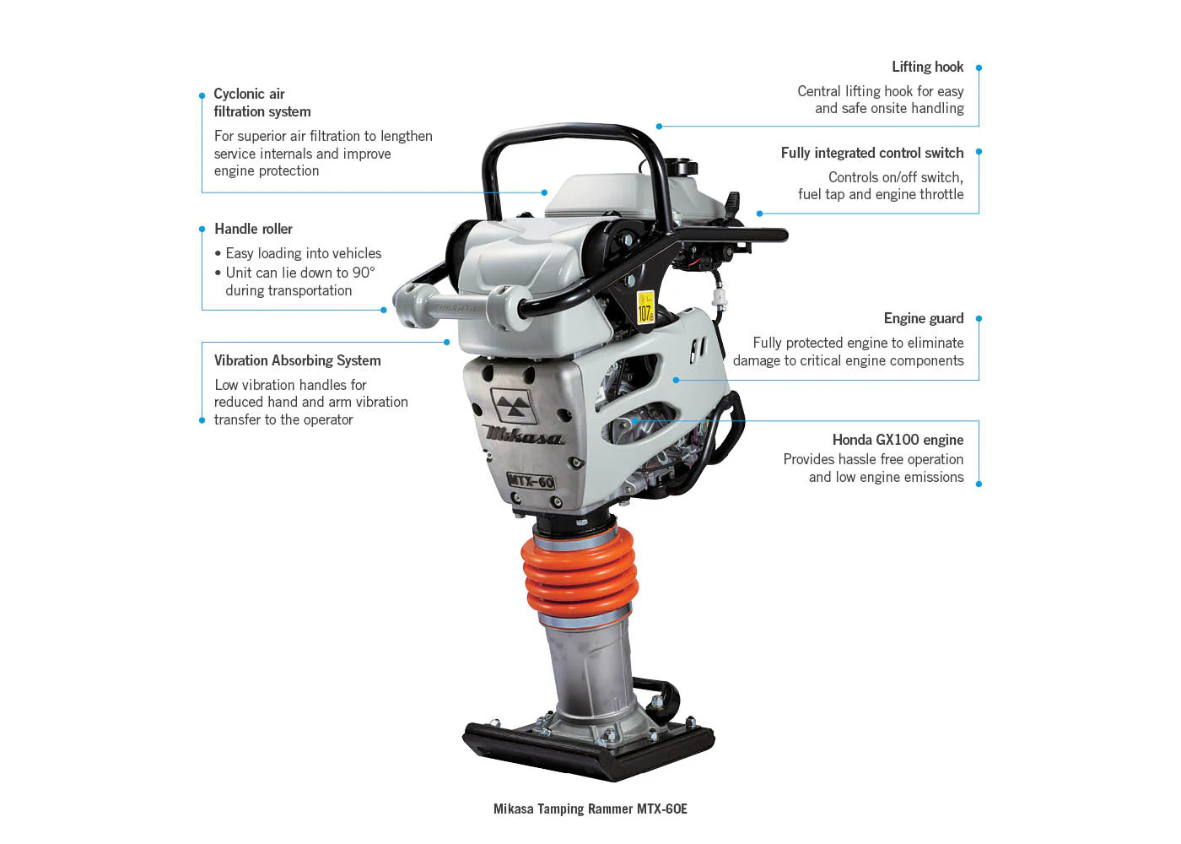 Cyclonic air filtration system
For superior air filtration to lengthen service internals and improve engine protection

Handle roller
• Easy loading into vehicles
• Unit can lie down to 90° during transportation

Vibration Absorbing System
Low vibration handles for reduced hand and arm vibration transfer to the operator

Lifting hook
Central lifting hook for easy and safe onsite handling

Fully integrated control switch
Controls on/off switch, fuel tap and engine throttle

Engine guard
Fully protected engine to eliminate damage to critical engine components

Honda GX100 engine
Provides hassle free operation and low engine emissions

107

Mikasa

MTX-60

Mikasa Tamping Rammer MTX-60E