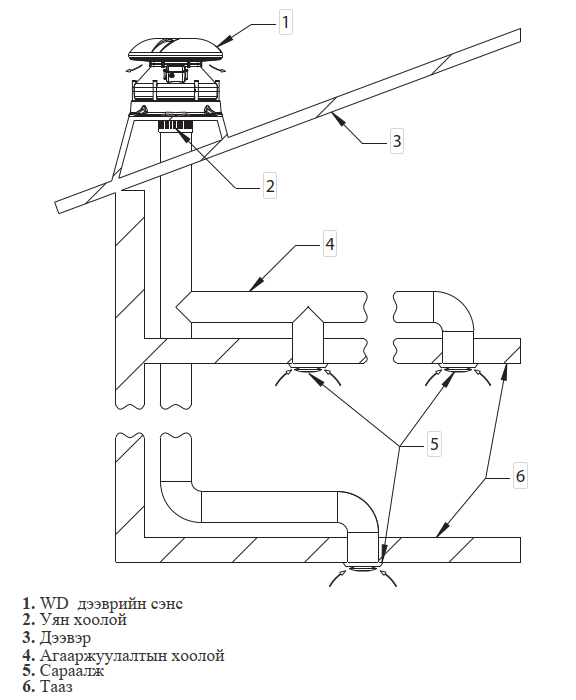 1
3
2
4
5
6

1. WD дээврийн сэнс
2. Уян хоолой
3. Дээвэр
4. Агааржуулалтын хоолой
5. Сараалж
6. Тааз