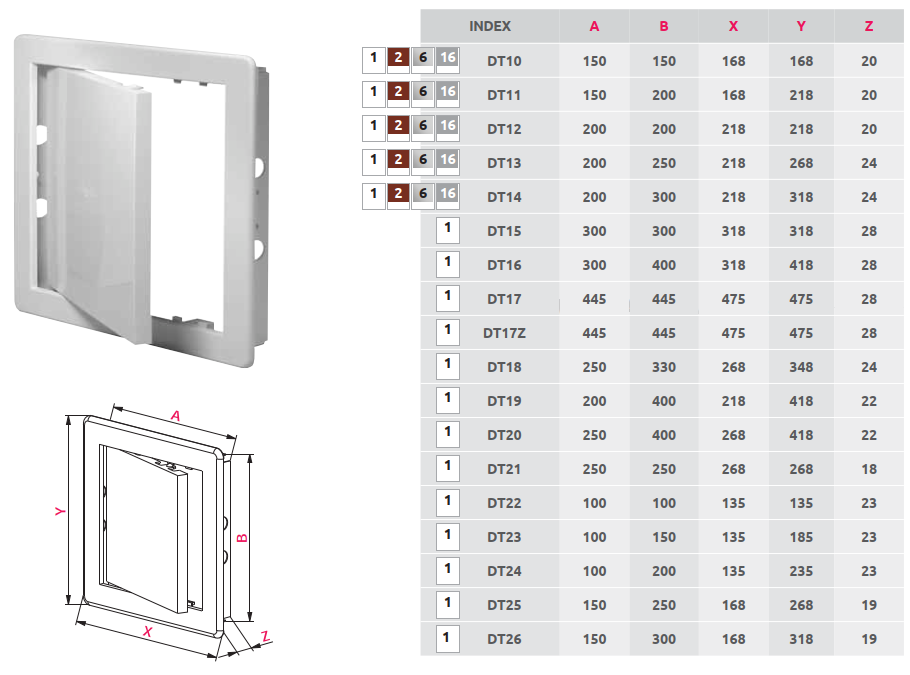 A
Y
B
X
Z

| | INDEX | A | B | X | Y | Z |
|---|---|---|---|---|---|---|
| 1 2 6 16 | DT10 | 150 | 150 | 168 | 168 | 20 |
| 1 2 6 16 | DT11 | 150 | 200 | 168 | 218 | 20 |
| 1 2 6 16 | DT12 | 200 | 200 | 218 | 218 | 20 |
| 1 2 6 16 | DT13 | 200 | 250 | 218 | 268 | 24 |
| 1 2 6 16 | DT14 | 200 | 300 | 218 | 318 | 24 |
| 1 | DT15 | 300 | 300 | 318 | 318 | 28 |
| 1 | DT16 | 300 | 400 | 318 | 418 | 28 |
| 1 | DT17 | 445 | 445 | 475 | 475 | 28 |
| 1 | DT17Z | 445 | 445 | 475 | 475 | 28 |
| 1 | DT18 | 250 | 330 | 268 | 348 | 24 |
| 1 | DT19 | 200 | 400 | 218 | 418 | 22 |
| 1 | DT20 | 250 | 400 | 268 | 418 | 22 |
| 1 | DT21 | 250 | 250 | 268 | 268 | 18 |
| 1 | DT22 | 100 | 100 | 135 | 135 | 23 |
| 1 | DT23 | 100 | 150 | 135 | 185 | 23 |
| 1 | DT24 | 100 | 200 | 135 | 235 | 23 |
| 1 | DT25 | 150 | 250 | 168 | 268 | 19 |
| 1 | DT26 | 150 | 300 | 168 | 318 | 19 |