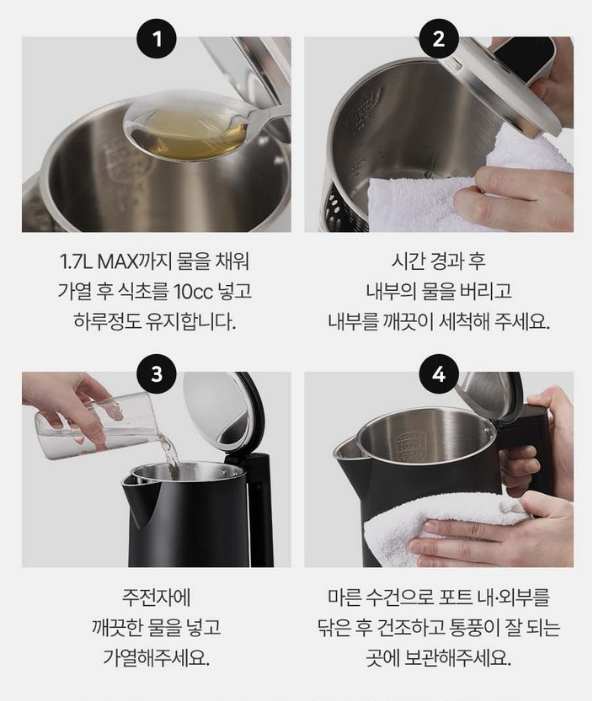 1

1.7L MAX까지 물을 채워 가열 후 식초를 10cc 넣고 하루정도 유지합니다.

2

시간 경과 후 내부의 물을 버리고 내부를 깨끗이 세척해 주세요.

3

주전자에 깨끗한 물을 넣고 가열해주세요.

4

마른 수건으로 포트 내·외부를 닦은 후 건조하고 통풍이 잘 되는 곳에 보관해주세요.