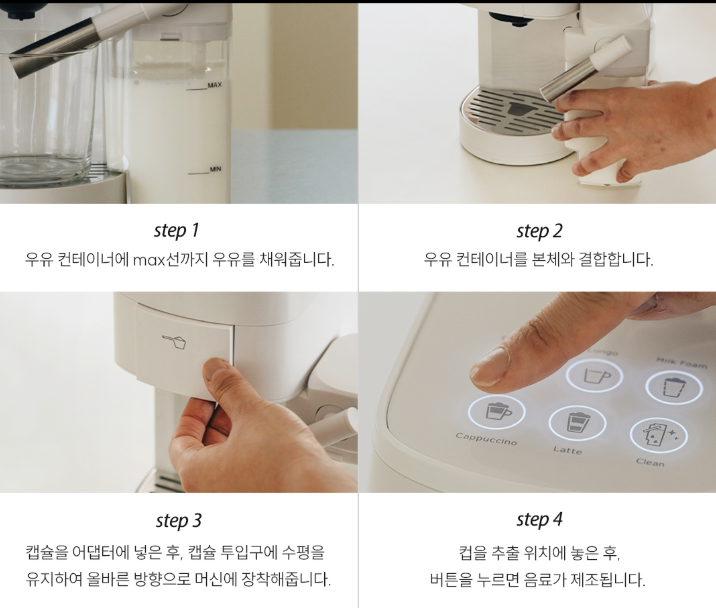 MAX

MIN

step 1
우유 컨테이너에 max선까지 우유를 채워줍니다.

step 2
우유 컨테이너를 본체와 결합합니다.

step 3
캡슐을 어댑터에 넣은 후, 캡슐 투입구에 수평을 유지하여 올바른 방향으로 머신에 장착해줍니다.

Lungo
Milk Foam
Cappuccino
Latte
Clean

step 4
컵을 추출 위치에 놓은 후, 버튼을 누르면 음료가 제조됩니다.