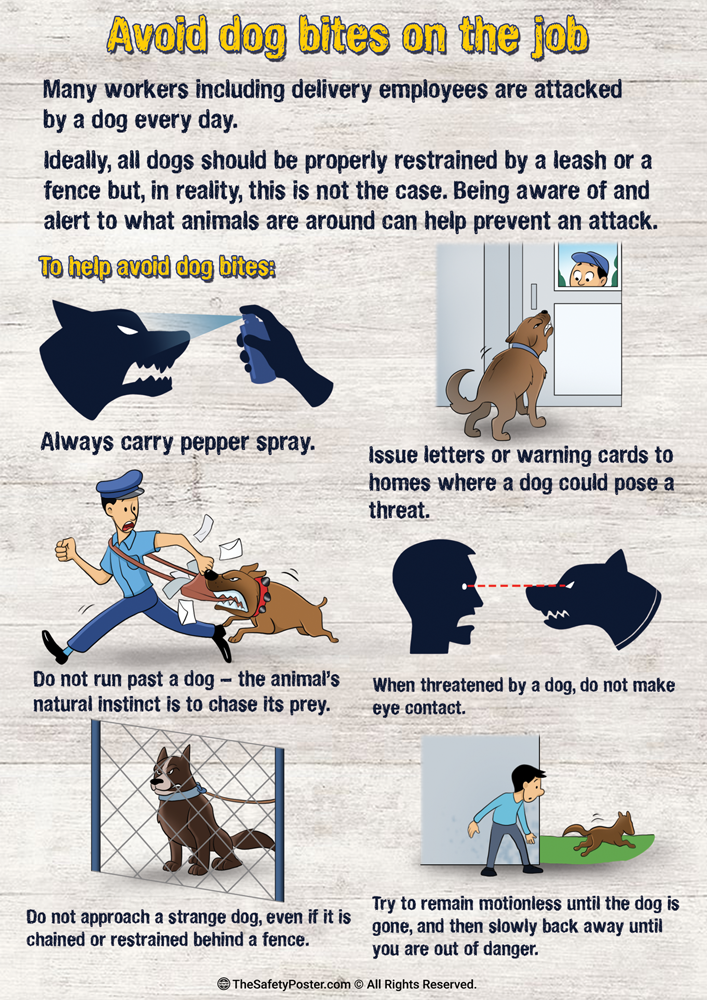 Avoid dog bites on the job

Many workers including delivery employees are attacked by a dog every day.

Ideally, all dogs should be properly restrained by a leash or a fence but, in reality, this is not the case. Being aware of and alert to what animals are around can help prevent an attack.

To help avoid dog bites:

Always carry pepper spray.

Issue letters or warning cards to homes where a dog could pose a threat.

Do not run past a dog – the animal's natural instinct is to chase its prey.

When threatened by a dog, do not make eye contact.

Do not approach a strange dog, even if it is chained or restrained behind a fence.

Try to remain motionless until the dog is gone, and then slowly back away until you are out of danger.

TheSafetyPoster.com © All Rights Reserved.