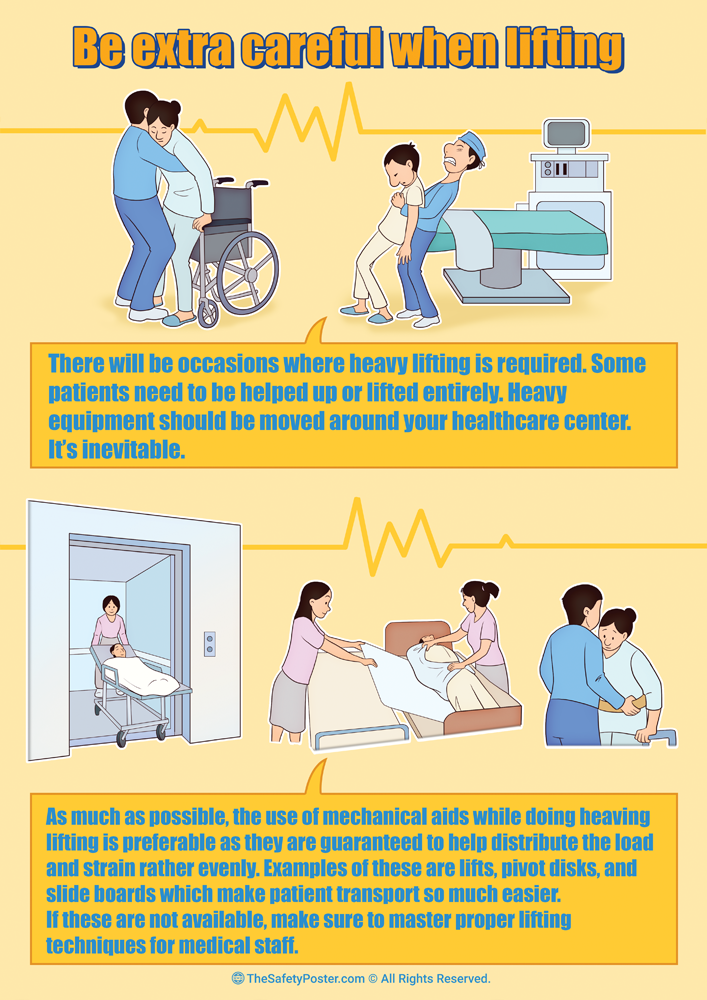 Be extra careful when lifting

There will be occasions where heavy lifting is required. Some patients need to be helped up or lifted entirely. Heavy equipment should be moved around your healthcare center. It's inevitable.

As much as possible, the use of mechanical aids while doing heaving lifting is preferable as they are guaranteed to help distribute the load and strain rather evenly. Examples of these are lifts, pivot disks, and slide boards which make patient transport so much easier.
If these are not available, make sure to master proper lifting techniques for medical staff.

TheSafetyPoster.com © All Rights Reserved.