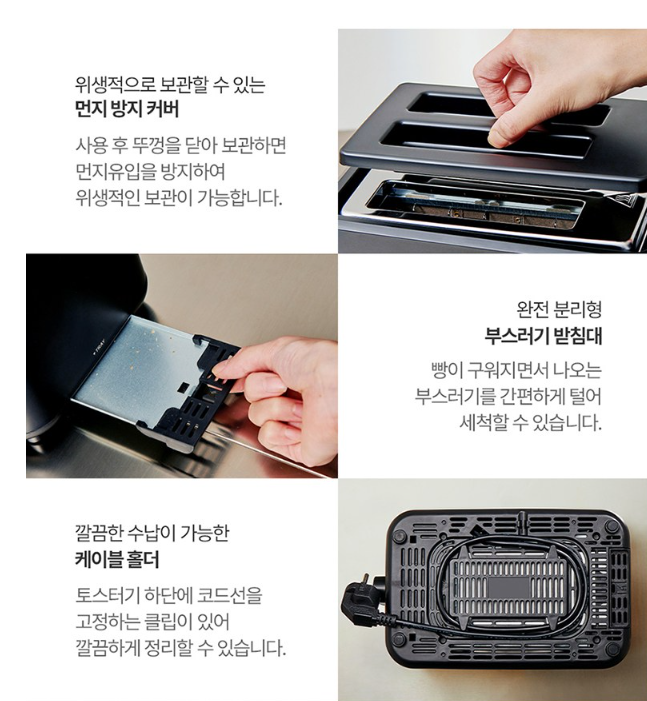 위생적으로 보관할 수 있는
먼지 방지 커버

사용 후 뚜껑을 닫아 보관하면
먼지유입을 방지하여
위생적인 보관이 가능합니다.

완전 분리형
부스러기 받침대

빵이 구워지면서 나오는
부스러기를 간편하게 털어
세척할 수 있습니다.

깔끔한 수납이 가능한
케이블 홀더

토스터기 하단에 코드선을
고정하는 클립이 있어
깔끔하게 정리할 수 있습니다.