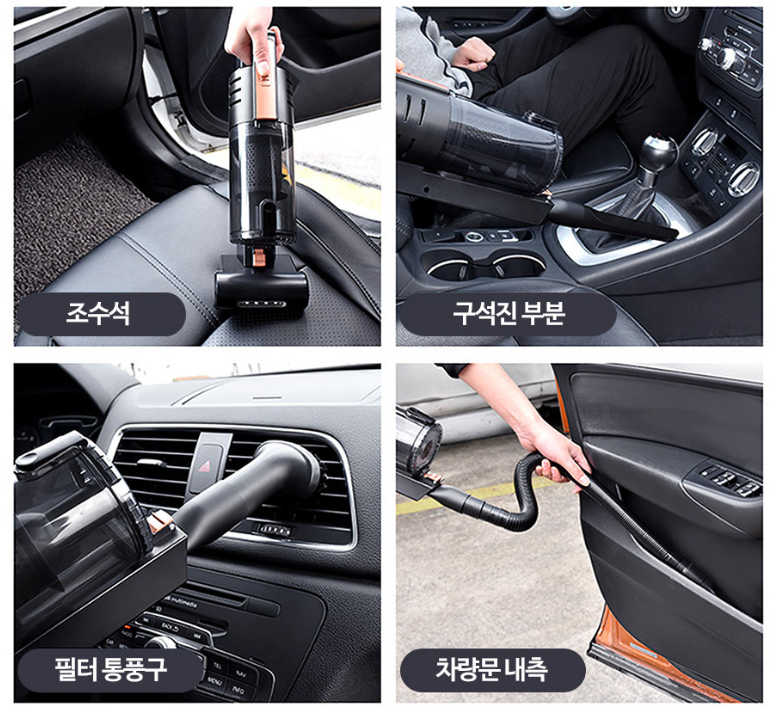 조수석

구석진 부분

필터 통풍구

차량문 내측