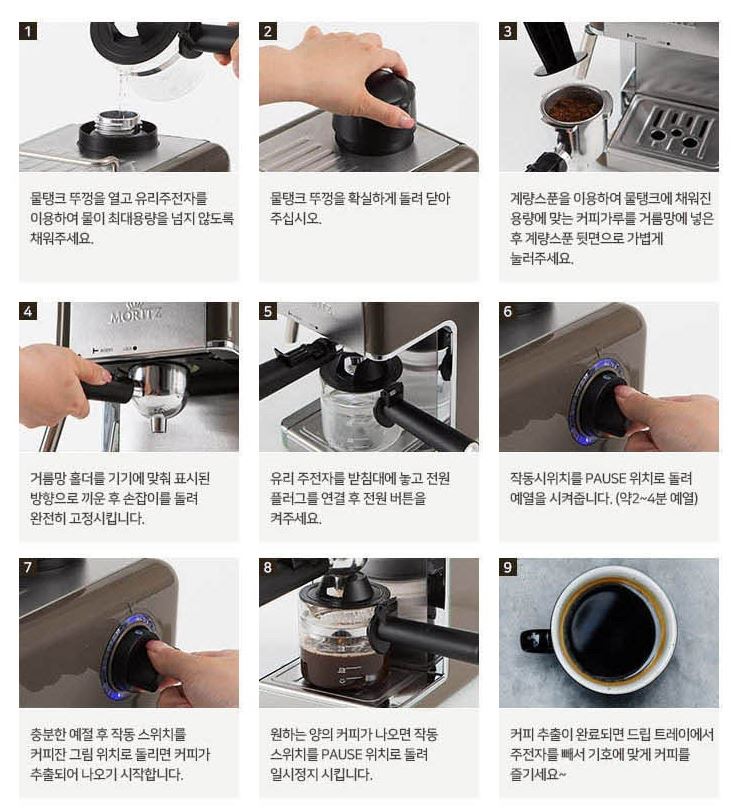 1

물탱크 뚜껑을 열고 유리주전자를 이용하여 물이 최대용량을 넘지 않도록 채워주세요.

2

물탱크 뚜껑을 확실하게 돌려 닫아 주십시오.

3

계량스푼을 이용하여 물탱크에 채워진 용량에 맞는 커피가루를 거름망에 넣은 후 계량스푼 뒷면으로 가볍게 눌러주세요.

4

MORITZ

거름망 홀더를 기기에 맞춰 표시된 방향으로 끼운 후 손잡이를 돌려 완전히 고정시킵니다.

5

유리 주전자를 받침대에 놓고 전원 플러그를 연결 후 전원 버튼을 켜주세요.

6

작동시위치를 PAUSE 위치로 돌려 예열을 시켜줍니다. (약2~4분 예열)

7

충분한 예절 후 작동 스위치를 커피잔 그림 위치로 돌리면 커피가 추출되어 나오기 시작합니다.

8

원하는 양의 커피가 나오면 작동 스위치를 PAUSE 위치로 돌려 일시정지 시킵니다.

9

커피 추출이 완료되면 드립 트레이에서 주전자를 빼서 기호에 맞게 커피를 즐기세요~