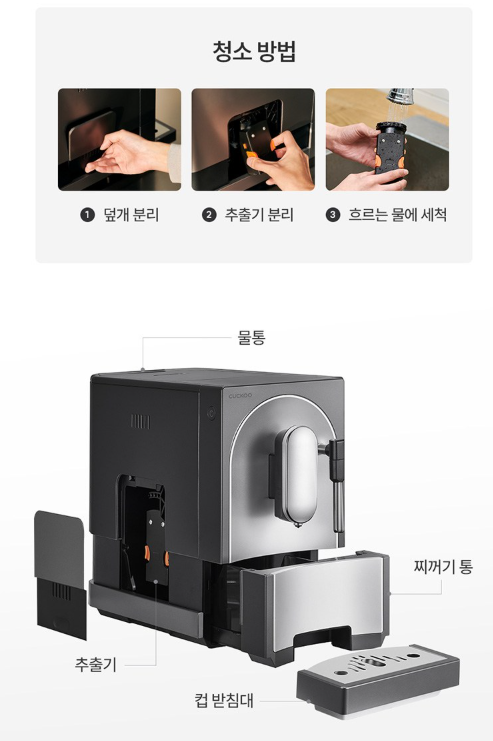 청소 방법

❶ 덮개 분리

❷ 추출기 분리

❸ 흐르는 물에 세척

물통

CUCKOO

찌꺼기 통

추출기

컵 받침대