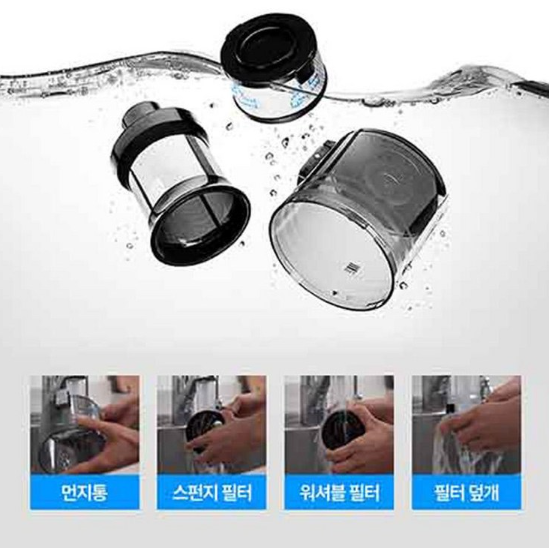 먼지통

스펀지 필터

워셔블 필터

필터 덮개