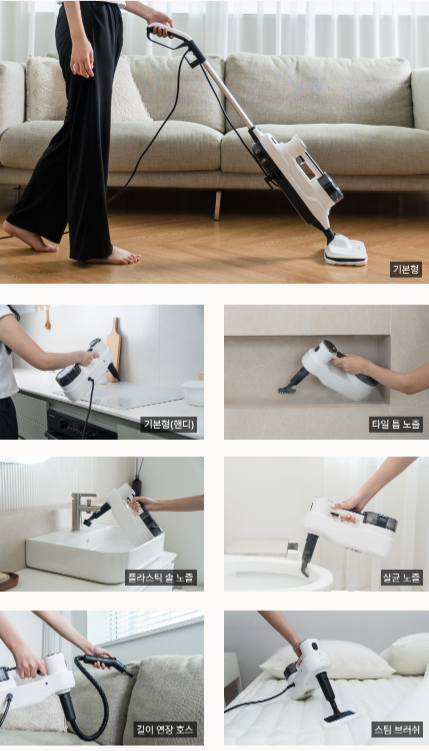 기본형

기본형(핸디)

타일 틈 노즐

플라스틱 솔 노즐

살균 노즐

길이 연장 호스

스팀 브러쉬