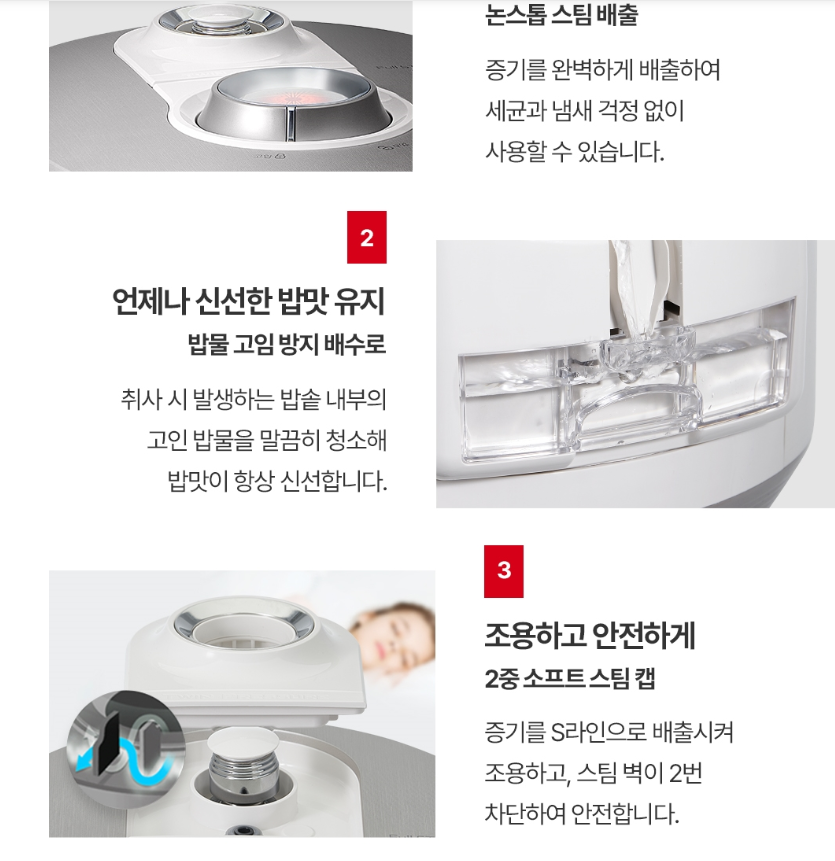 논스톱 스팀 배출

증기를 완벽하게 배출하여
세균과 냄새 걱정 없이
사용할 수 있습니다.

2

언제나 신선한 밥맛 유지

밥물 고임 방지 배수로

취사 시 발생하는 밥솥 내부의
고인 밥물을 말끔히 청소해
밥맛이 항상 신선합니다.

3

조용하고 안전하게

2중 소프트 스팀 캡

증기를 S라인으로 배출시켜
조용하고, 스팀 벽이 2번
차단하여 안전합니다.