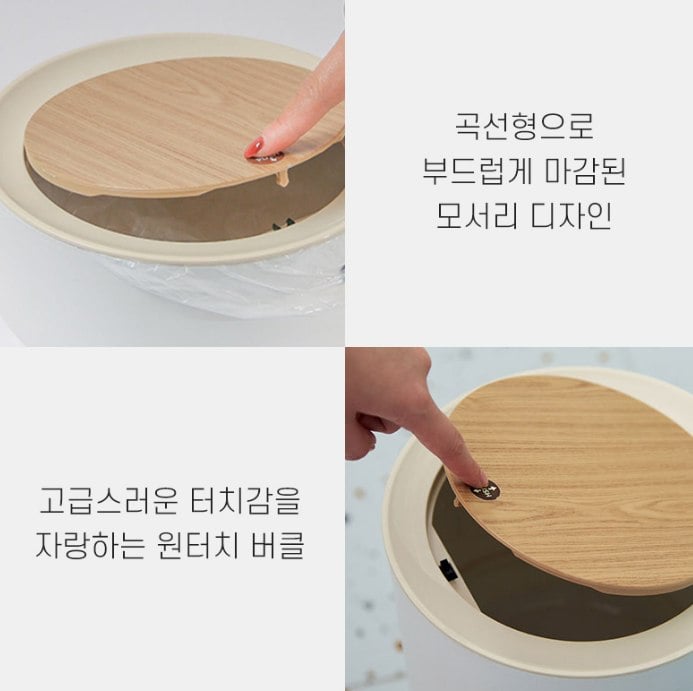 곡선형으로
부드럽게 마감된
모서리 디자인

고급스러운 터치감을
자랑하는 원터치 버클