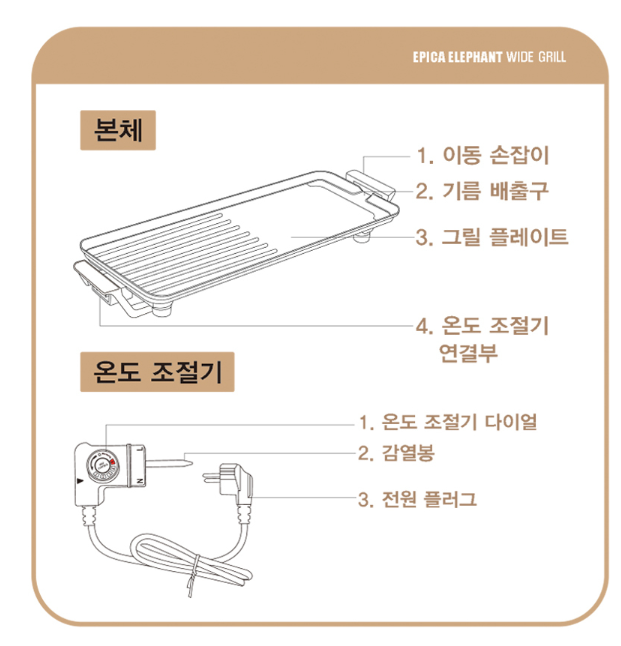 EPICA ELEPHANT WIDE GRILL

본체

1. 이동 손잡이
2. 기름 배출구
3. 그릴 플레이트
4. 온도 조절기 연결부

온도 조절기

1. 온도 조절기 다이얼
2. 감열봉
3. 전원 플러그