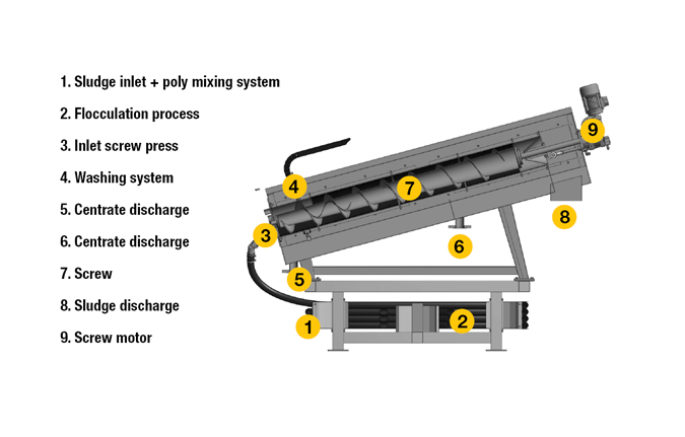 1. Sludge inlet + poly mixing system

2. Flocculation process

3. Inlet screw press

4. Washing system

5. Centrate discharge

6. Centrate discharge

7. Screw

8. Sludge discharge

9. Screw motor

9

4

7

8

3

6

5

1

2