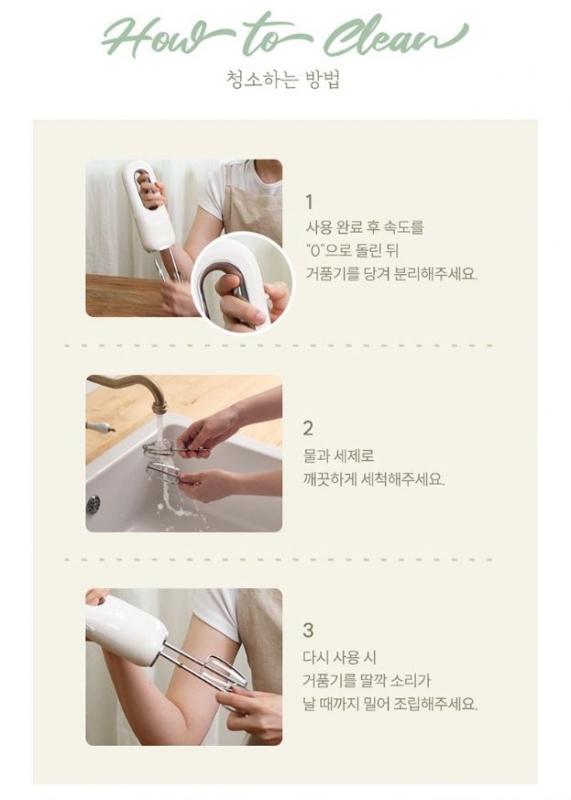 How to Clean
청소하는 방법

1
사용 완료 후 속도를 "0"으로 돌린 뒤 거품기를 당겨 분리해주세요.

2
물과 세제로 깨끗하게 세척해주세요.

3
다시 사용 시 거품기를 딸깍 소리가 날 때까지 밀어 조립해주세요.