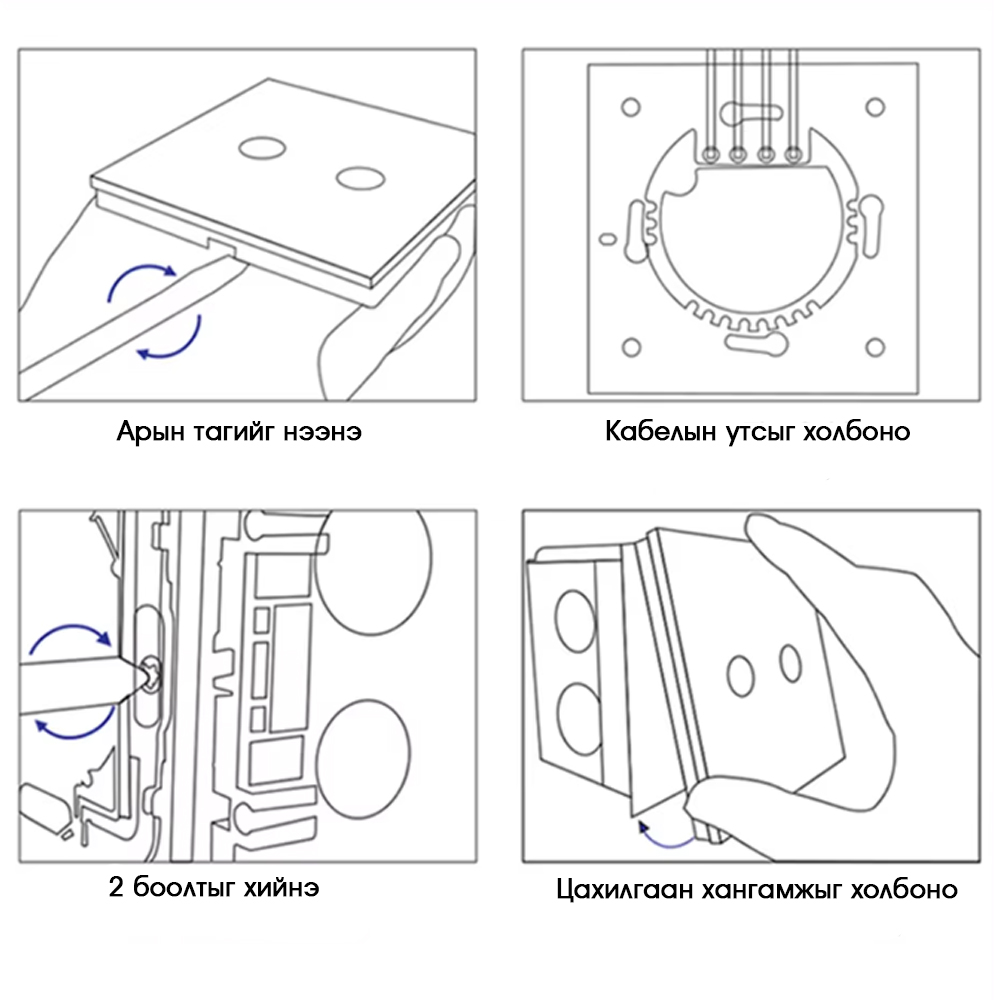 Арын тагийг нээнэ

Кабелын утсыг холбоно

2 боолтыг хийнэ

Цахилгаан хангамжыг холбоно